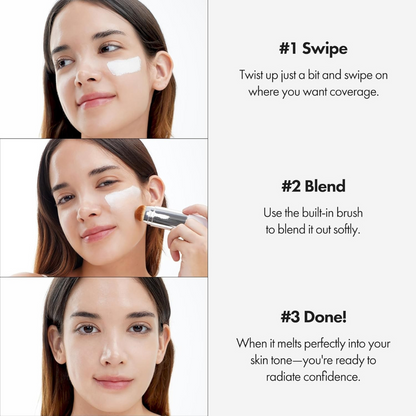 #1 Swipe

Twist up just a bit and swipe on where you want coverage.

#2 Blend

Use the built-in brush to blend it out softly.

#3 Done!

When it melts perfectly into your skin tone—you're ready to radiate confidence.