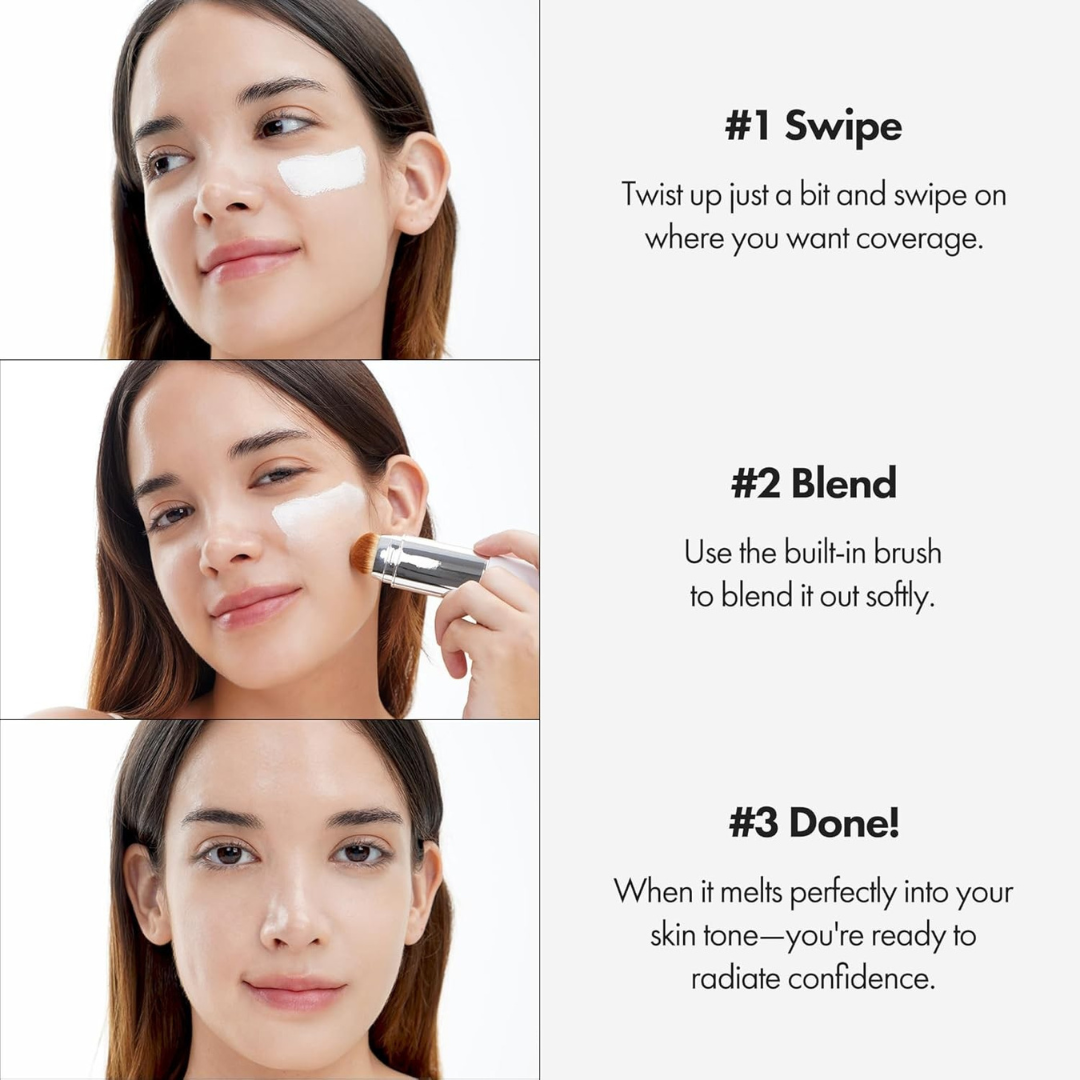 #1 Swipe

Twist up just a bit and swipe on where you want coverage.

#2 Blend

Use the built-in brush to blend it out softly.

#3 Done!

When it melts perfectly into your skin tone—you're ready to radiate confidence.